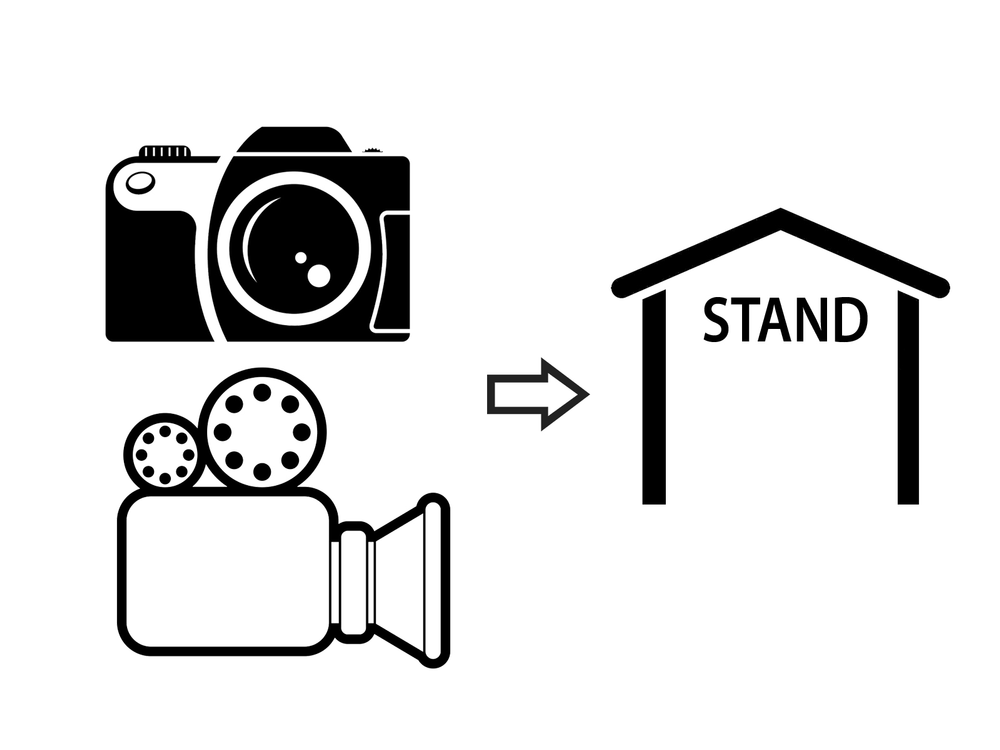 STAND